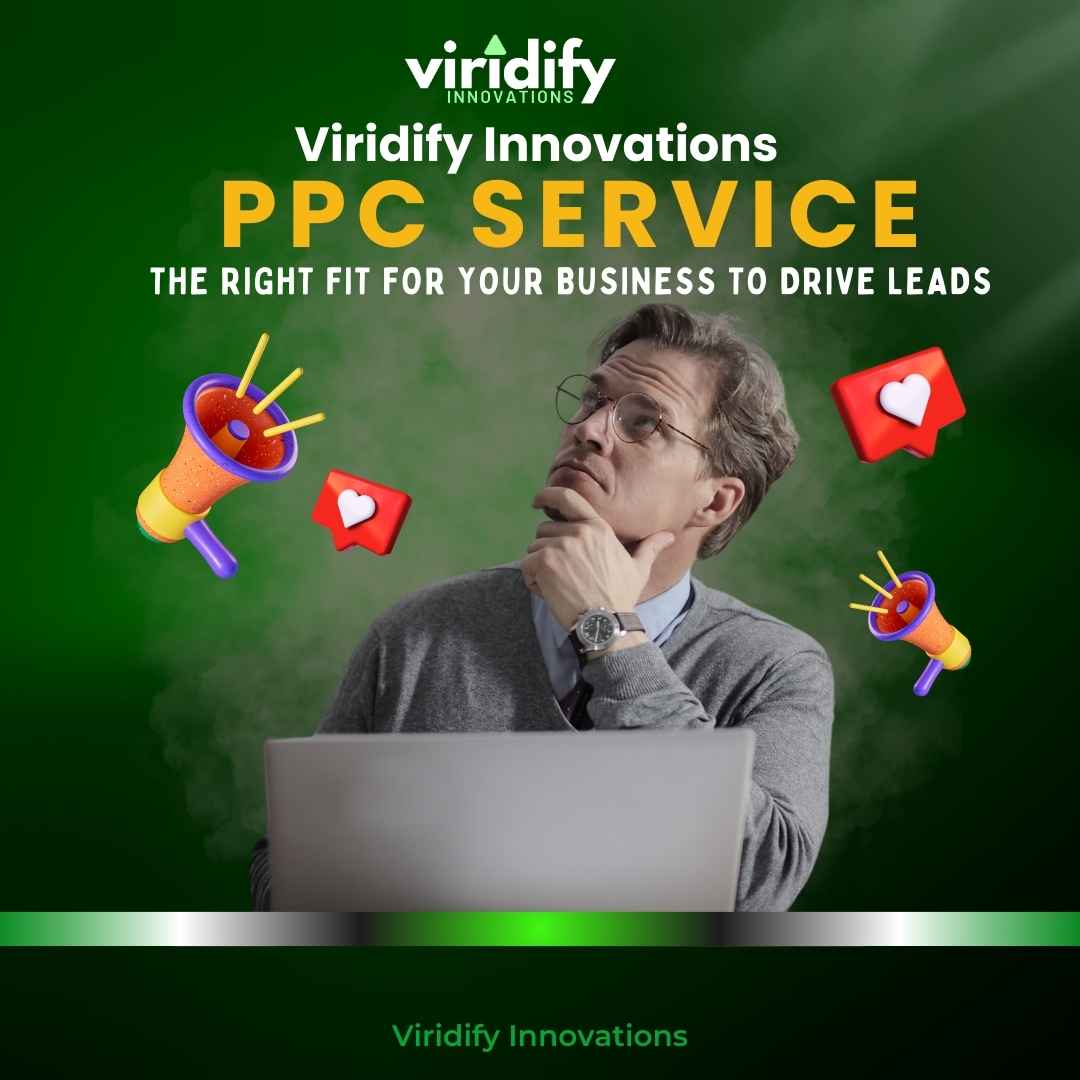 viridify
INNOVATIONS

Viridify Innovations

PPC SERVICE

THE RIGHT FIT FOR YOUR BUSINESS TO DRIVE LEADS

Viridify Innovations