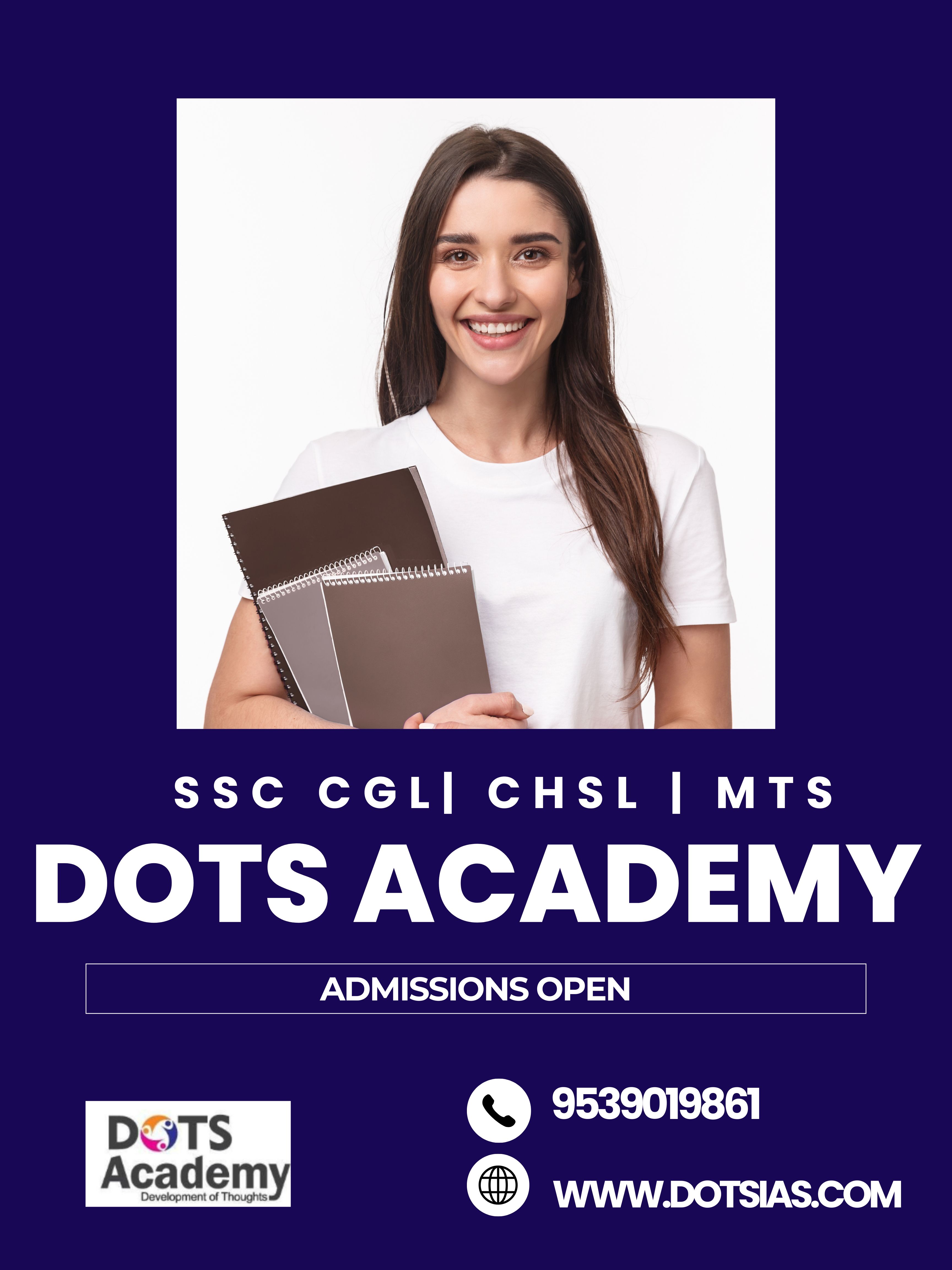 SSC CGL| CHSL | MTS

DOTS ACADEMY

ADMISSIONS OPEN

DOTS Academy
Development of Thoughts

9539019861

WWW.DOTSIAS.COM