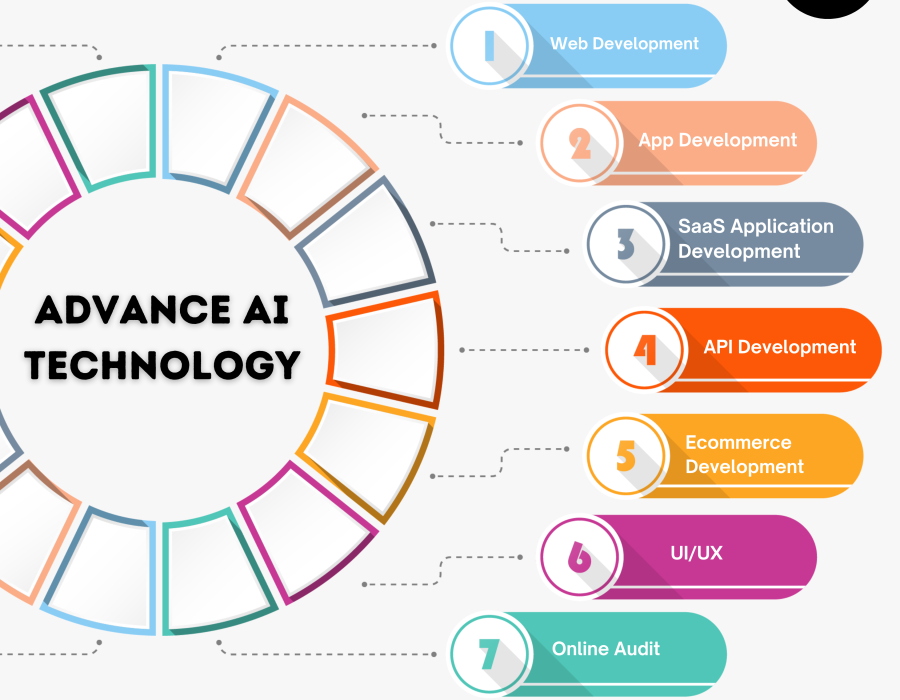 ADVANCE AI TECHNOLOGY

1 Web Development

2 App Development

3 SaaS Application Development

4 API Development

5 Ecommerce Development

6 UI/UX

7 Online Audit