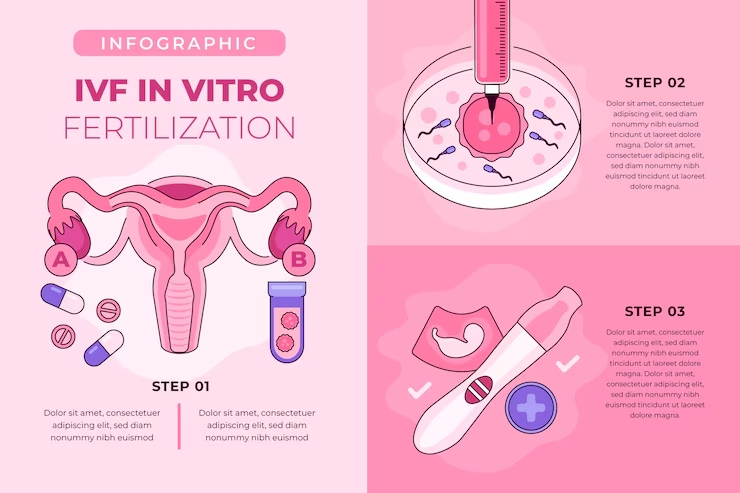 INFOGRAPHIC

IVF IN VITRO FERTILIZATION

A

B

STEP 01

Dolor sit amet, consectetuer adipiscing elit, sed diam nonummy nibh euismod

Dolor sit amet, consectetuer adipiscing elit, sed diam nonummy nibh euismod

STEP 02

Dolor sit amet, consectetuer adipiscing elit, sed diam nonummy nibh euismod tincidunt ut laoreet dolore magna. Dolor sit amet, consectetuer adipiscing elit, sed diam nonummy nibh euismod tincidunt ut laoreet dolore magna.

STEP 03

Dolor sit amet, consectetuer adipiscing elit, sed diam nonummy nibh euismod tincidunt ut laoreet dolore magna. Dolor sit amet, consectetuer adipiscing elit, sed diam nonummy nibh euismod tincidunt ut laoreet dolore magna.