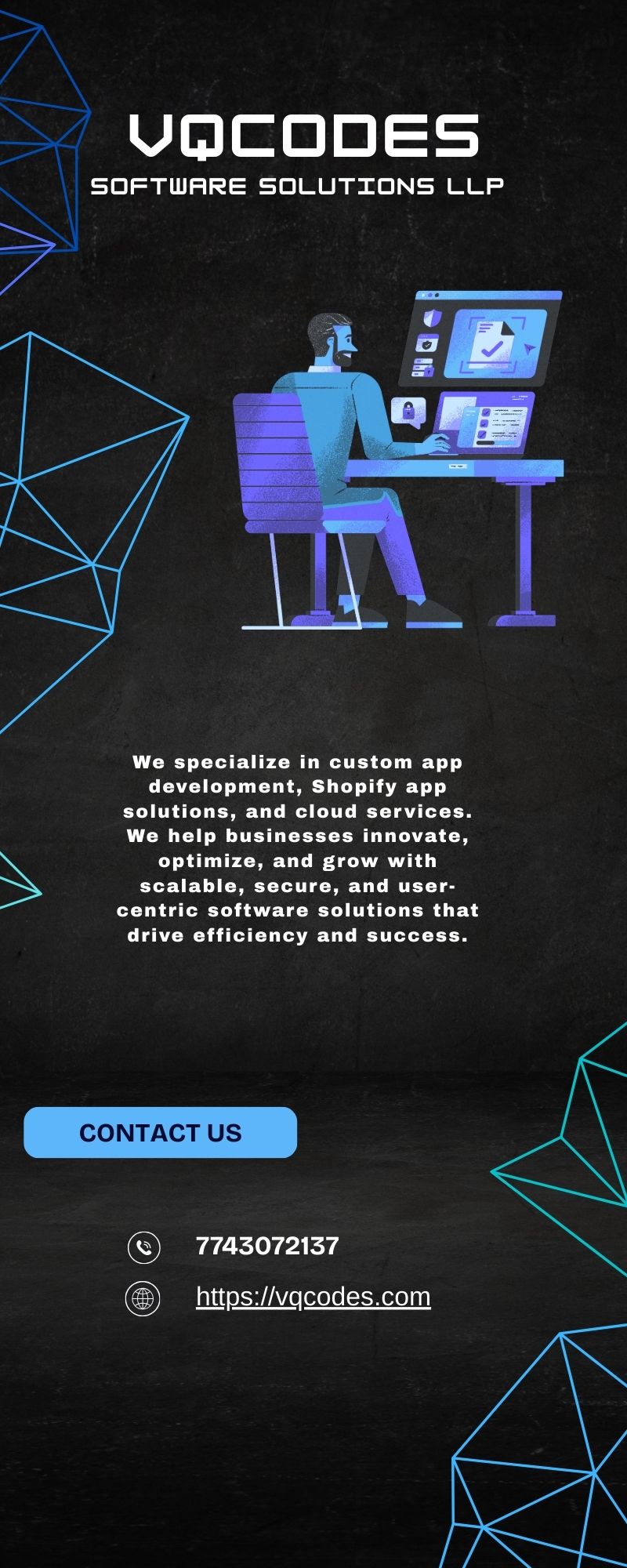 VQCODES
SOFTWARE SOLUTIONS LLP

We specialize in custom app development, Shopify app solutions, and cloud services. We help businesses innovate, optimize, and grow with scalable, secure, and user-centric software solutions that drive efficiency and success.

CONTACT US

7743072137

https://vqcodes.com