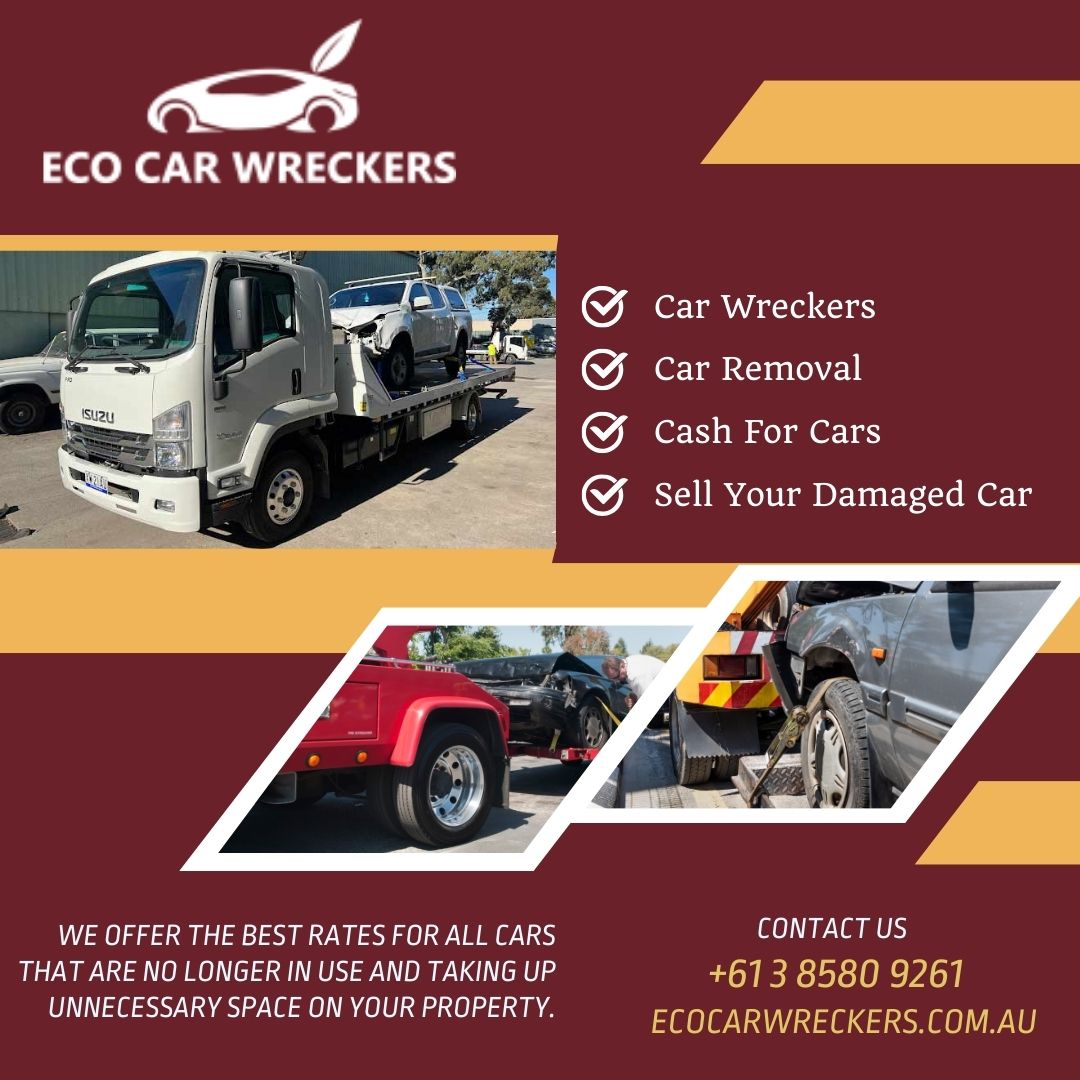 ECO CAR WRECKERS

ISUZU

Car Wreckers
Car Removal
Cash For Cars
Sell Your Damaged Car

WE OFFER THE BEST RATES FOR ALL CARS THAT ARE NO LONGER IN USE AND TAKING UP UNNECESSARY SPACE ON YOUR PROPERTY.

CONTACT US
+61 3 8580 9261
ECOCARWRECKERS.COM.AU