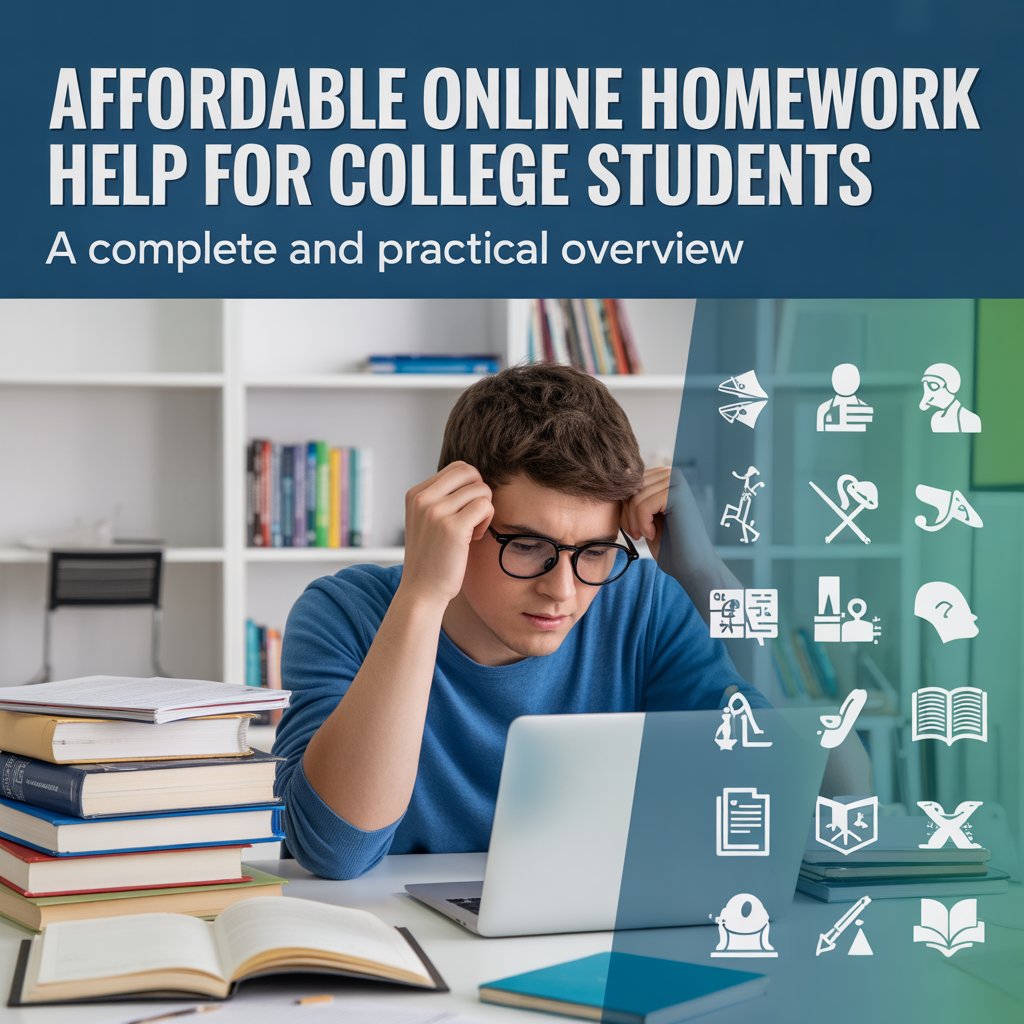 AFFORDABLE ONLINE HOMEWORK HELP FOR COLLEGE STUDENTS

A complete and practical overview