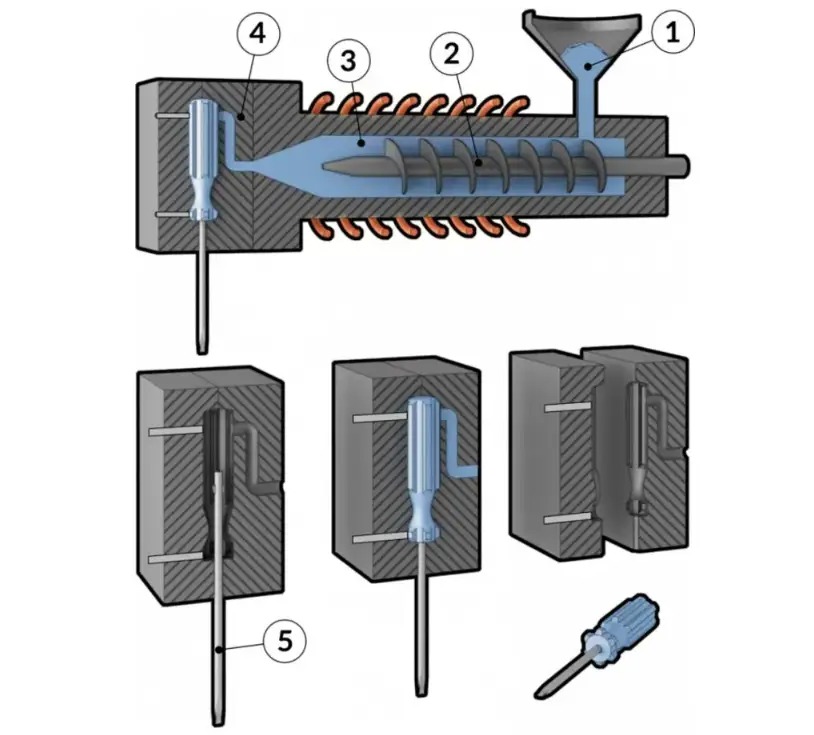 4
3
2
1
5