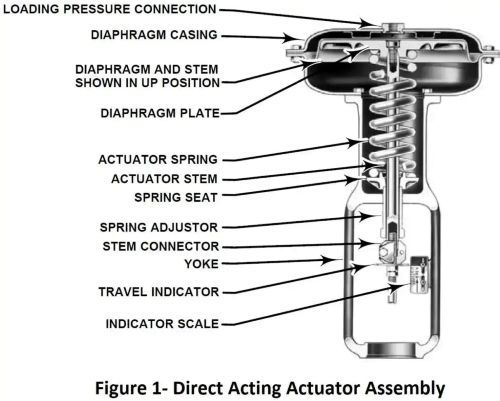 LOADING PRESSURE CONNECTION
DIAPHRAGM CASING
DIAPHRAGM AND STEM SHOWN IN UP POSITION
DIAPHRAGM PLATE
ACTUATOR SPRING
ACTUATOR STEM
SPRING SEAT
SPRING ADJUSTOR
STEM CONNECTOR
YOKE
TRAVEL INDICATOR
INDICATOR SCALE

Figure 1- Direct Acting Actuator Assembly