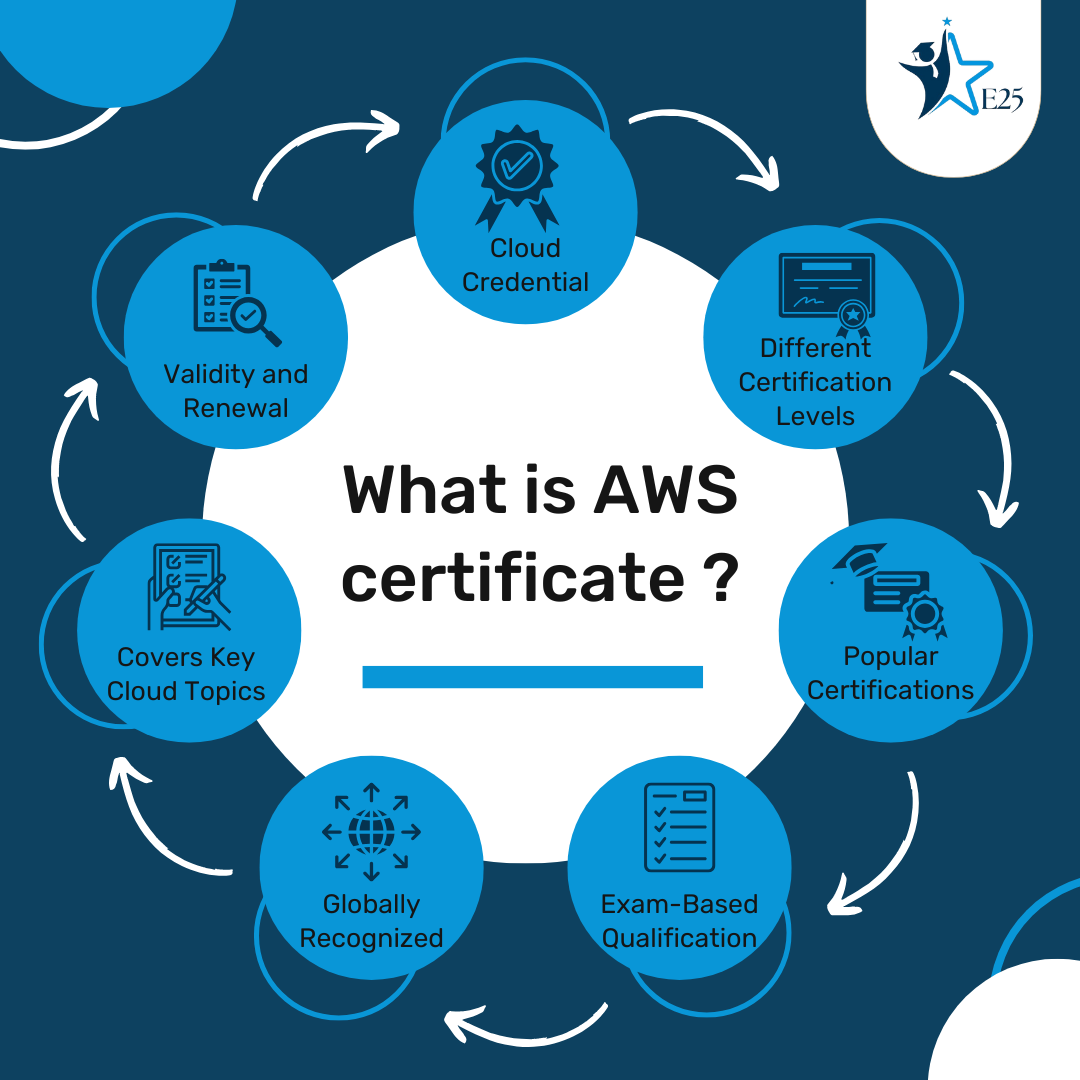 E25

What is AWS certificate ?

Cloud Credential

Different Certification Levels

Popular Certifications

Exam-Based Qualification

Globally Recognized

Covers Key Cloud Topics

Validity and Renewal